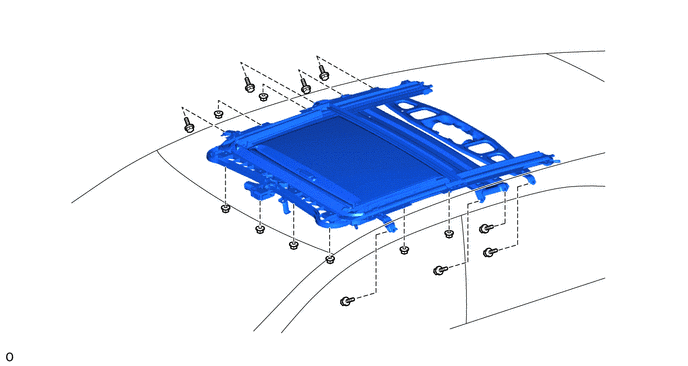 O