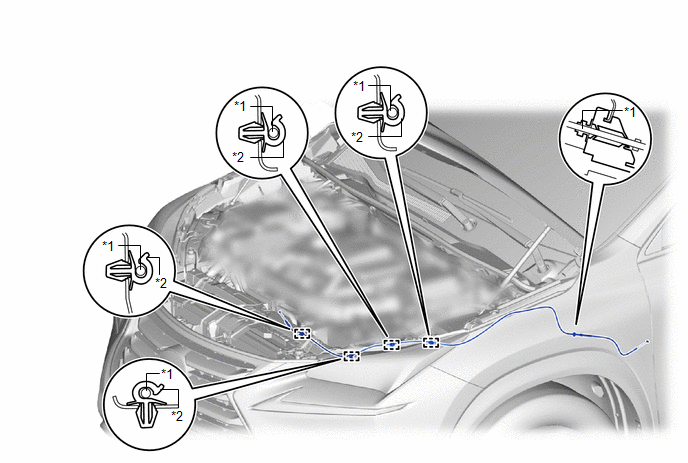 *1
*2
*1
*2
*1
*1
*2
*1
*2