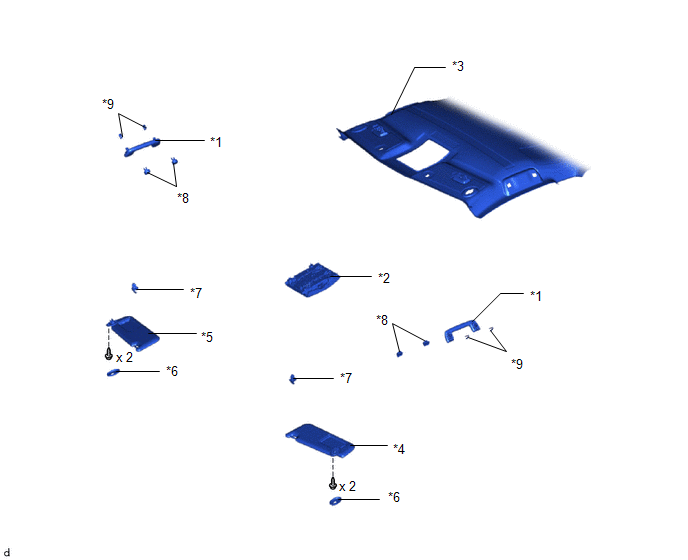 *3

*9

*1

*8

*2

*7

*1

*5

*8

x 2

*9

*6

*7

*4

x 2

*6

d