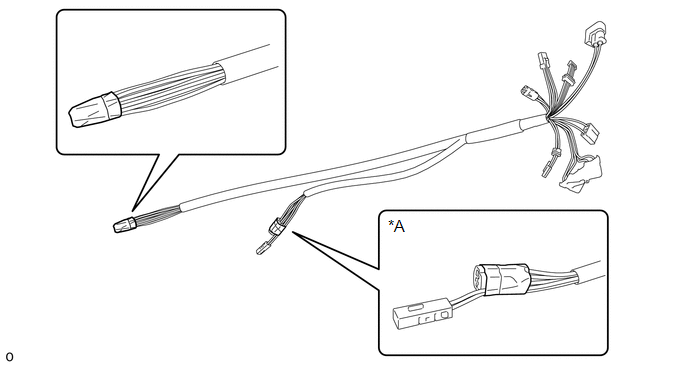 *A

o