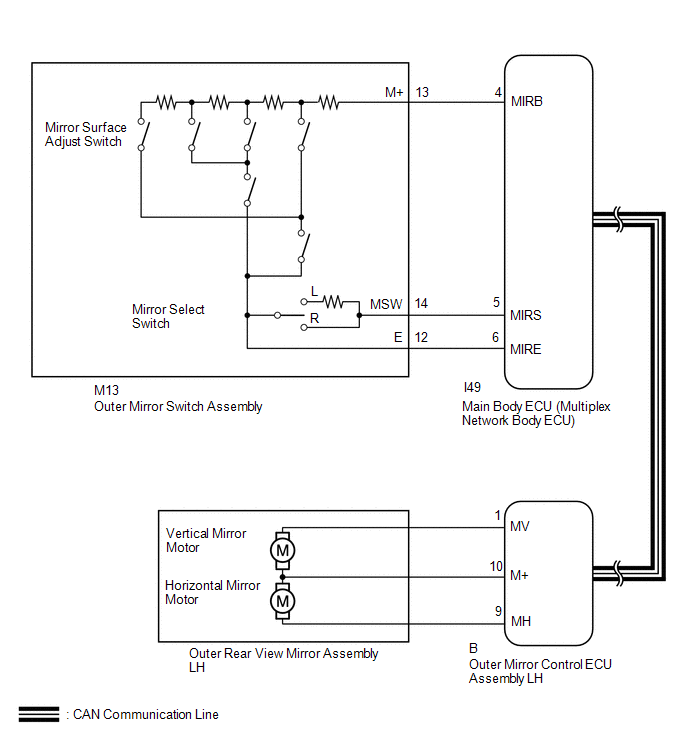 Mirror Surface Adjust Switch

M+ 13

4 MIRB

Mirror Select Switch

L

R

MSW 14

5 MIRS

E 12

6 MIRE

M13
Outer Mirror Switch Assembly

I49
Main Body ECU (Multiplex Network Body ECU)

Vertical Mirror Motor

M

Horizontal Mirror Motor

M

1 MV

10 M+

9 MH

Outer Rear View Mirror Assembly LH

B
Outer Mirror Control ECU Assembly LH

: CAN Communication Line