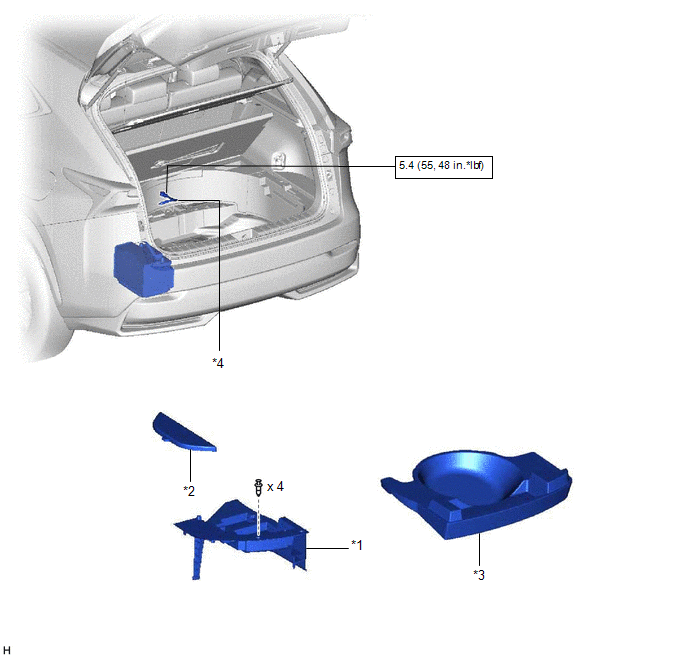 5.4 (55, 48 in.*lbf)

*4

*2

x 4

*1

*3

H