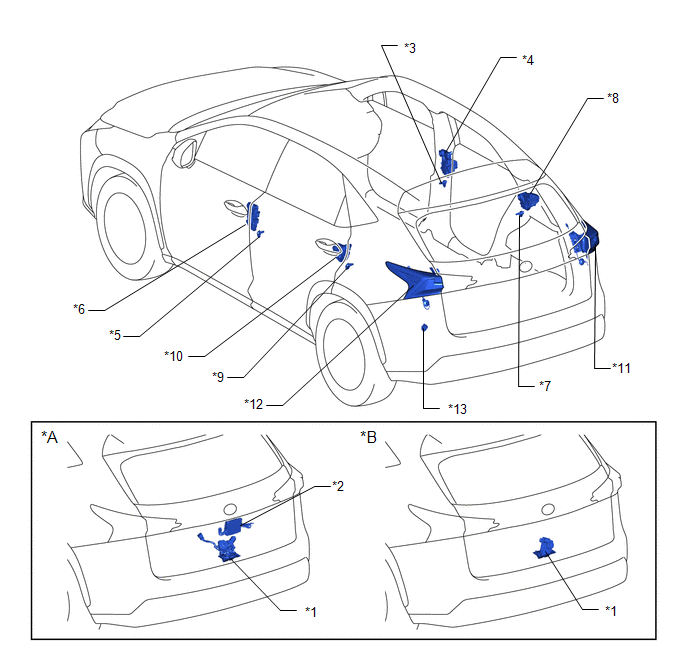 *3
*4
*8
*6
*5
*10
*9
*12
*13
*7
*11

*A
*2
*1

*B
*1