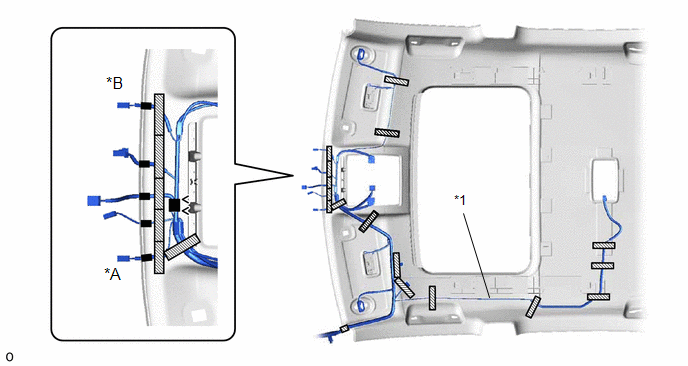 *B

*A

*1

o