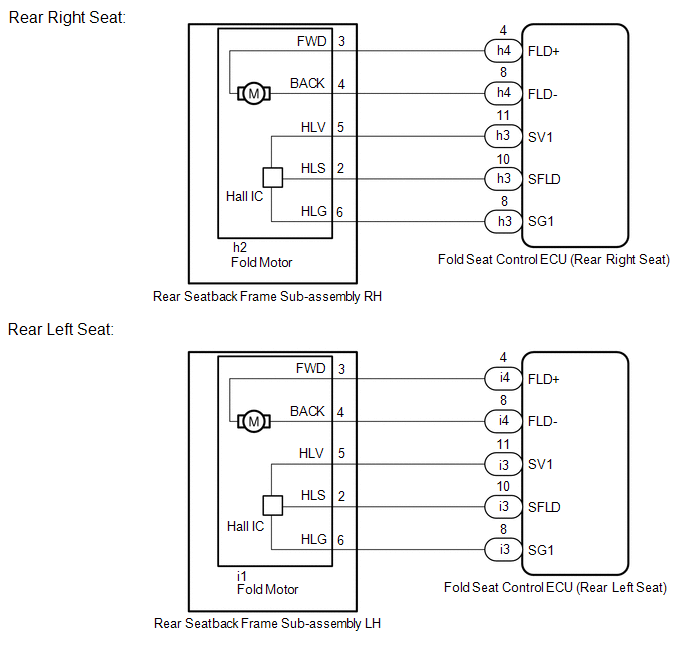 Rear Right Seat:

FWD 3
BACK 4
M
HLV 5
HLS 2
Hall IC
HLG 6
h2
Fold Motor
Rear Seatback Frame Sub-assembly RH

4
h4 FLD+
8
h4 FLD-
11
h3 SV1
10
h3 SFLD
8
h3 SG1
Fold Seat Control ECU (Rear Right Seat)

Rear Left Seat:

FWD 3
BACK 4
M
HLV 5
HLS 2
Hall IC
HLG 6
i1
Fold Motor
Rear Seatback Frame Sub-assembly LH

4
i4 FLD+
8
i4 FLD-
11
i3 SV1
10
i3 SFLD
8
i3 SG1
Fold Seat Control ECU (Rear Left Seat)