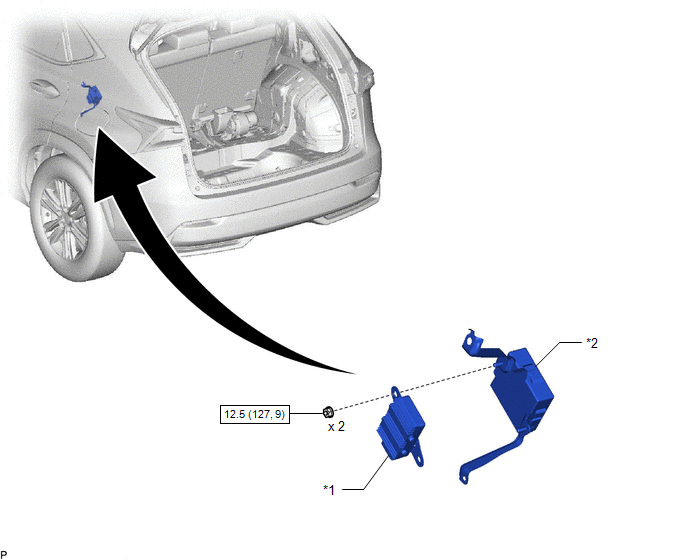 *2

12.5 (127, 9)

x 2

*1

P